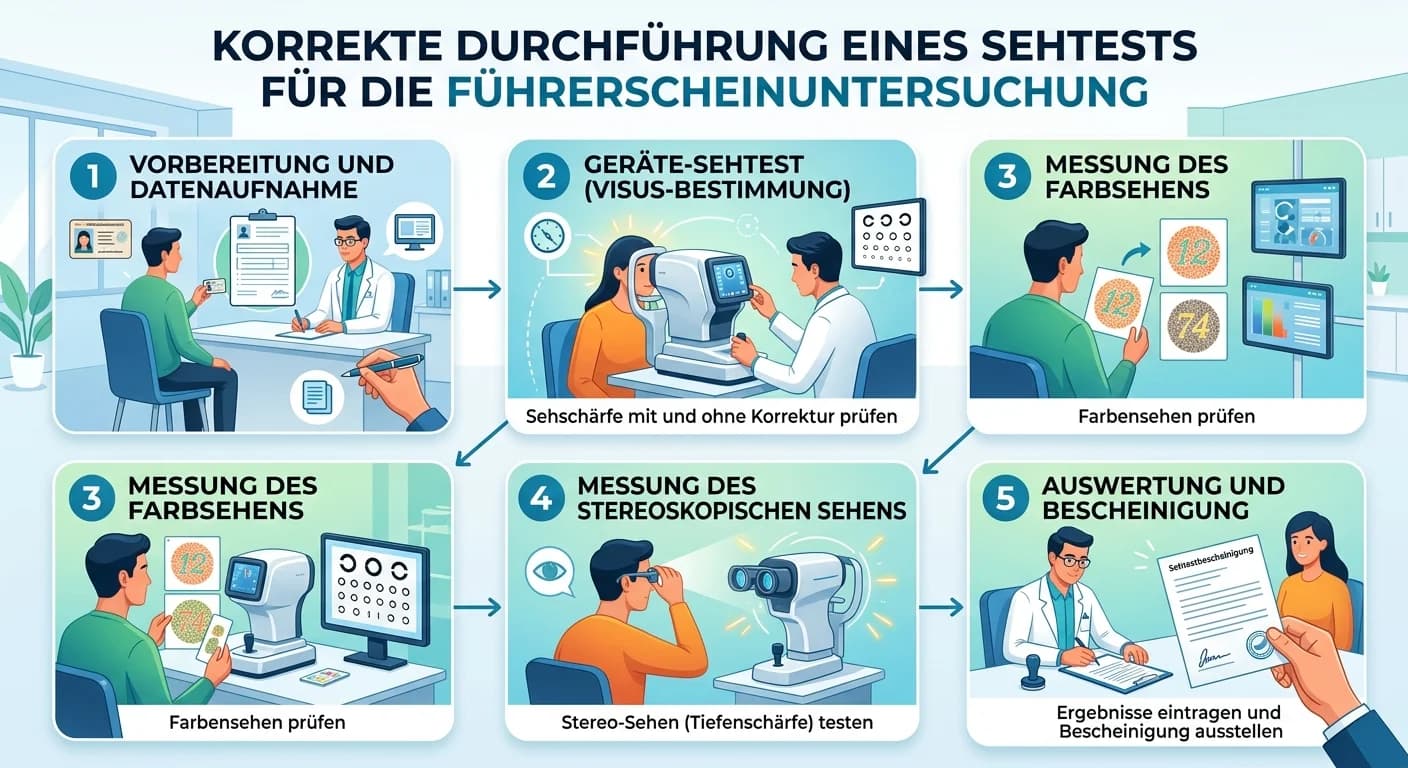 KORREKTE DURCHFÜHRUNG EINES SEHTESTS FÜR DIE FÜHRERSCHEINUNTERSUCHUNG

1 VORBEREITUNG UND DATENAUFNAHME

2 GERÄTE-SEHTEST (VISUS-BESTIMMUNG)

Sehschärfe mit und ohne Korrektur prüfen

3 MESSUNG DES FARBSEHENS

12

12

74

Farbensehen prüfen

3 MESSUNG DES FARBSEHENS

12

74

Farbensehen prüfen

4 MESSUNG DES STEREOSKOPISCHEN SEHENS

Stereo-Sehen (Tiefenschärfe) testen

5 AUSWERTUNG UND BESCHEINIGUNG

Sehtestbescheinigung

Ergebnisse eintragen und Bescheinigung ausstellen