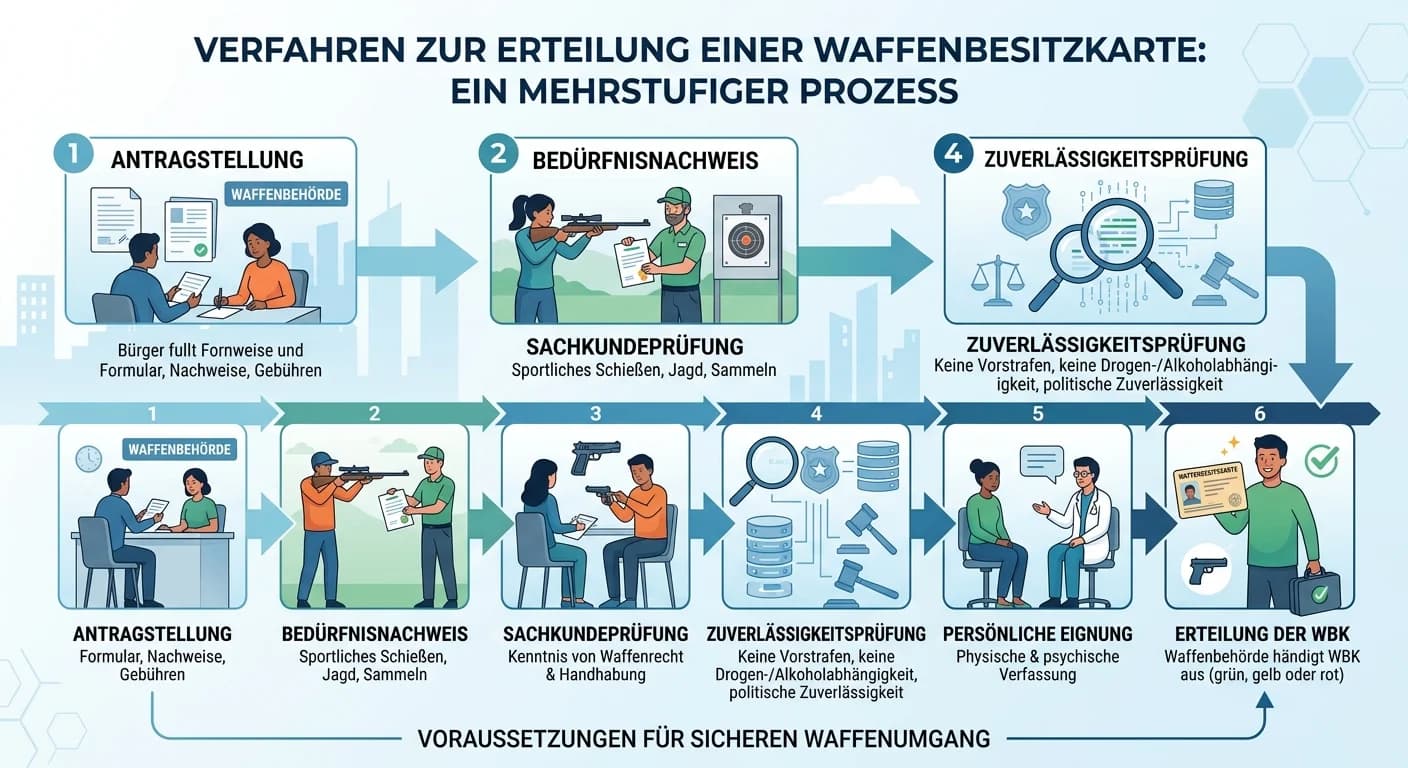 VERFAHREN ZUR ERTEILUNG EINER WAFFENBESITZKARTE: EIN MEHRSTUFIGER PROZESS

1 ANTRAGSTELLUNG

WAFFENBEHÖRDE

Bürger fullt Fornweise und Formular, Nachweise, Gebühren

2 BEDÜRFNISNACHWEIS

SACHKUNDEPRÜFUNG
Sportliches Schießen, Jagd, Sammeln

4 ZUVERLÄSSIGKEITSPRÜFUNG

ZUVERLÄSSIGKEITSPRÜFUNG
Keine Vorstrafen, keine Drogen-/Alkoholabhängigkeit, politische Zuverlässigkeit

1

WAFFENBEHÖRDE

ANTRAGSTELLUNG
Formular, Nachweise, Gebühren

2

BEDÜRFNISNACHWEIS
Sportliches Schießen, Jagd, Sammeln

3

SACHKUNDEPRÜFUNG
Kenntnis von Waffenrecht & Handhabung

4

ZUVERLÄSSIGKEITSPRÜFUNG
Keine Vorstrafen, keine Drogen-/Alkoholabhängigkeit, politische Zuverlässigkeit

5

PERSÖNLICHE EIGNUNG
Physische & psychische Verfassung

6

WAFFENBESITZKARTE

ERTEILUNG DER WBK
Waffenbehörde händigt WBK aus (grün, gelb oder rot)

VORAUSSETZUNGEN FÜR SICHEREN WAFFENUMGANG